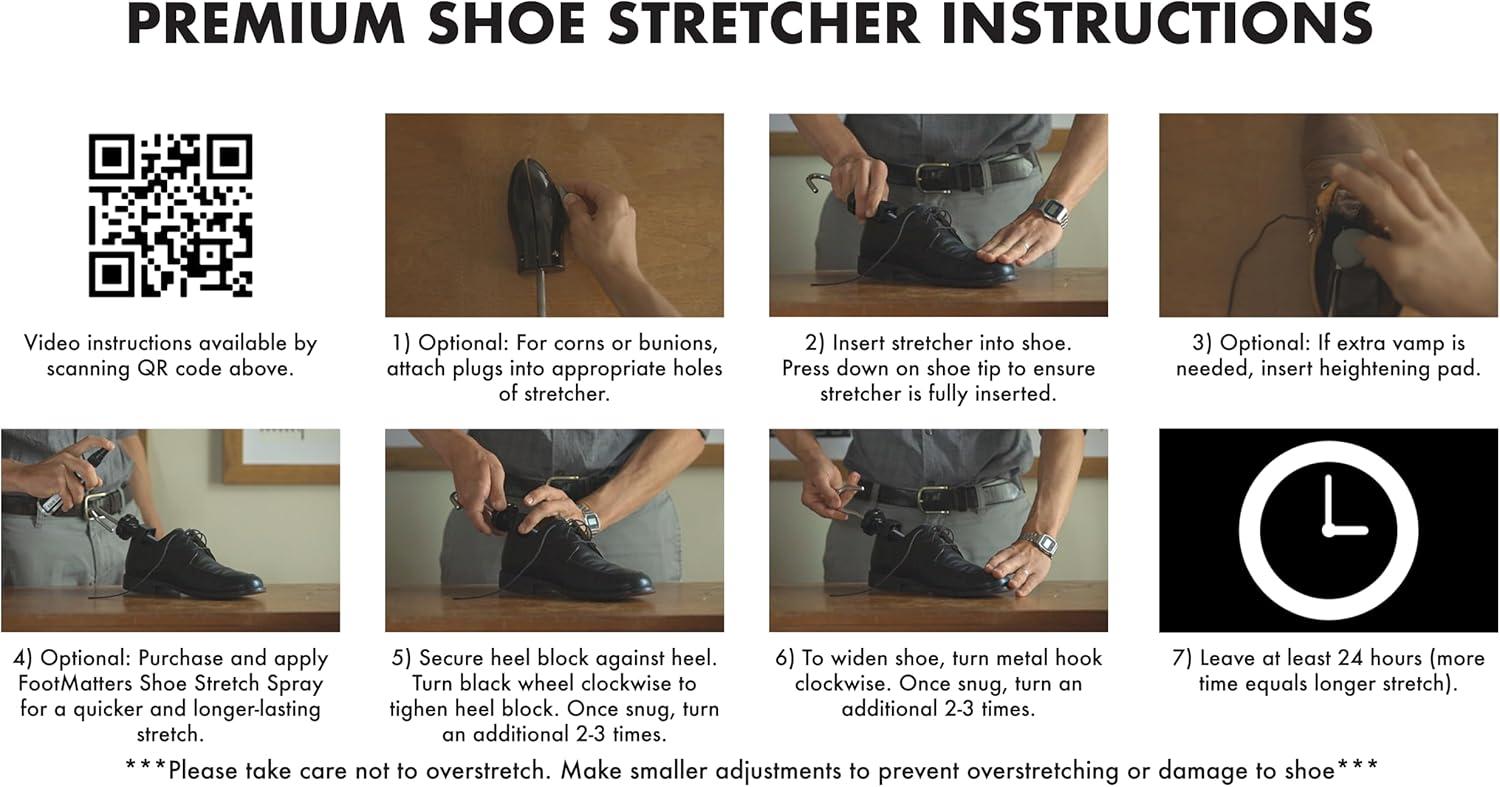 PREMIUM SHOE STRETCHER INSTRUCTIONS

Video instructions available by scanning QR code above.

1) Optional: For corns or bunions, attach plugs into appropriate holes of stretcher.

2) Insert stretcher into shoe. Press down on shoe tip to ensure stretcher is fully inserted.

3) Optional: If extra vamp is needed, insert heightening pad.

4) Optional: Purchase and apply FootMatters Shoe Stretch Spray for a quicker and longer-lasting stretch.

5) Secure heel block against heel. Turn black wheel clockwise to tighen heel block. Once snug, turn an additional 2-3 times.

6) To widen shoe, turn metal hook clockwise. Once snug, turn an additional 2-3 times.

7) Leave at least 24 hours (more time equals longer stretch).

***Please take care not to overstretch. Make smaller adjustments to prevent overstretching or damage to shoe***